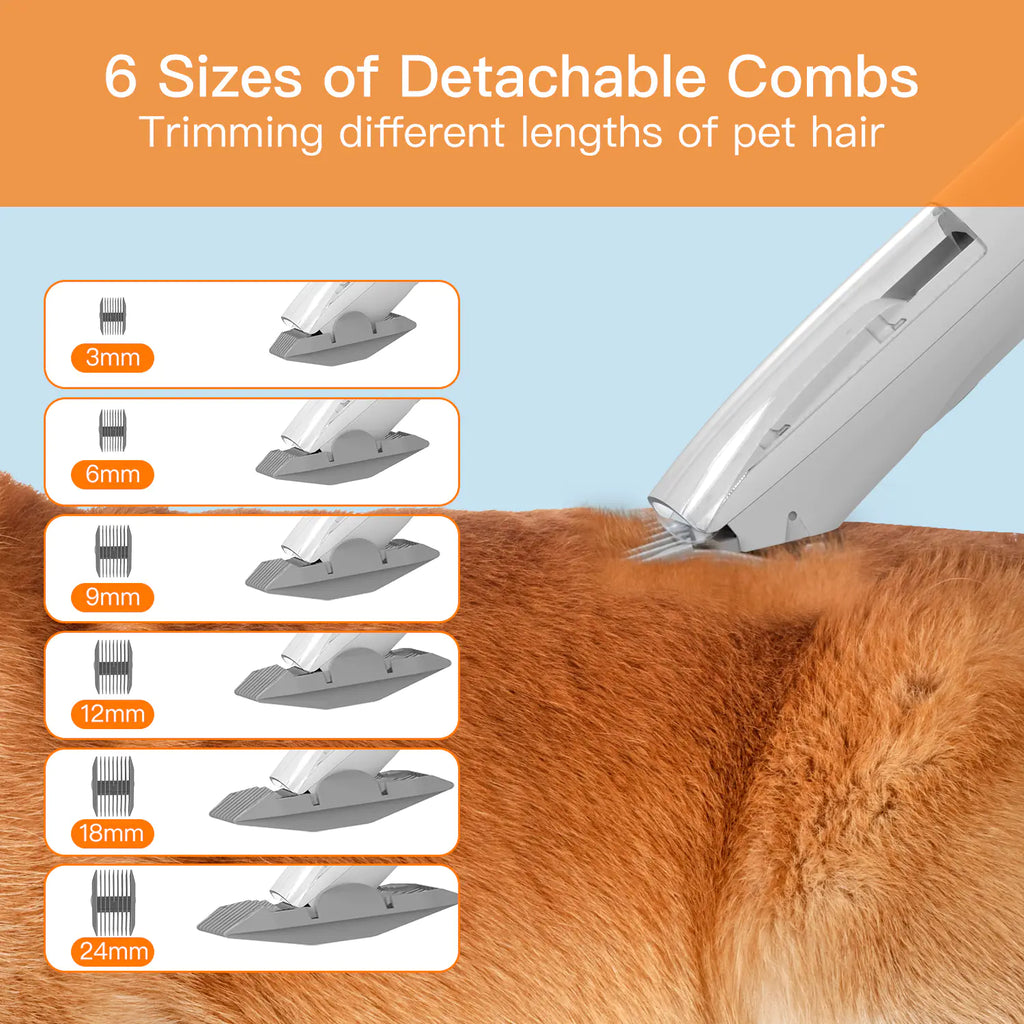 6 Sizes of Detachable Combs
Trimming different lengths of pet hair

3mm

6mm

9mm

12mm

18mm

24mm